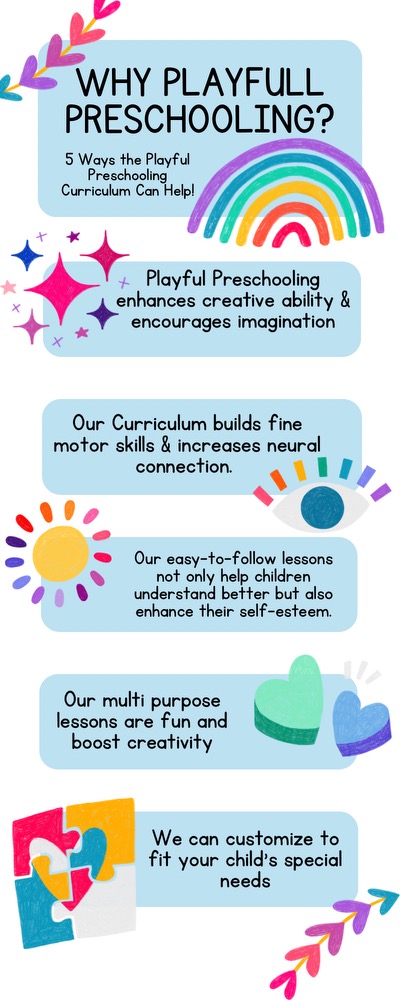 WHY PLAYFULL PRESCHOOLING?

5 Ways the Playful Preschooling Curriculum Can Help!

Playful Preschooling enhances creative ability & encourages imagination

Our Curriculum builds fine motor skills & increases neural connection.

Our easy-to-follow lessons not only help children understand better but also enhance their self-esteem.

Our multi purpose lessons are fun and boost creativity

We can customize to fit your child's special needs